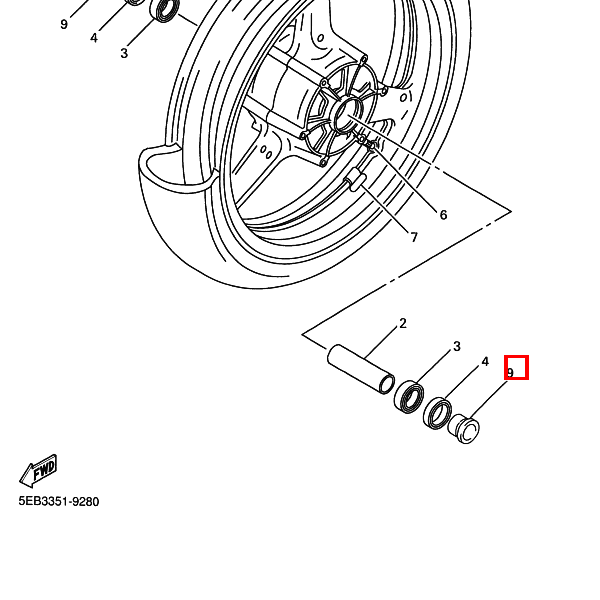 9
4
3
6
7
2
3
4
9
FWD
5EB3351-9280