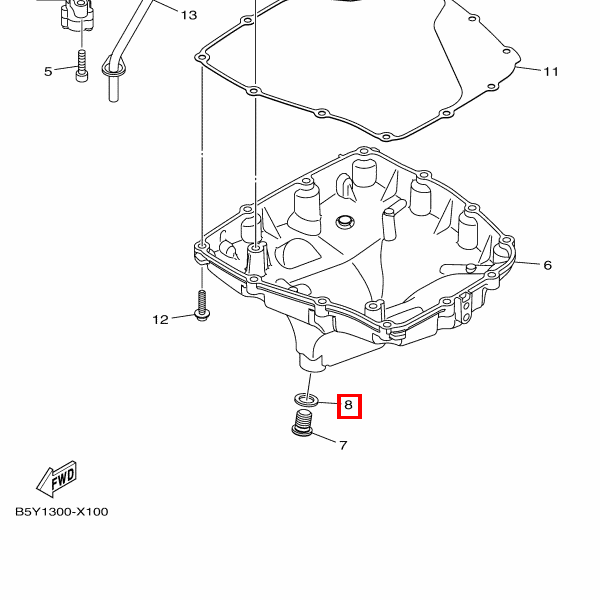 13
5
11
6
12
8
7
FWD
B5Y1300-X100