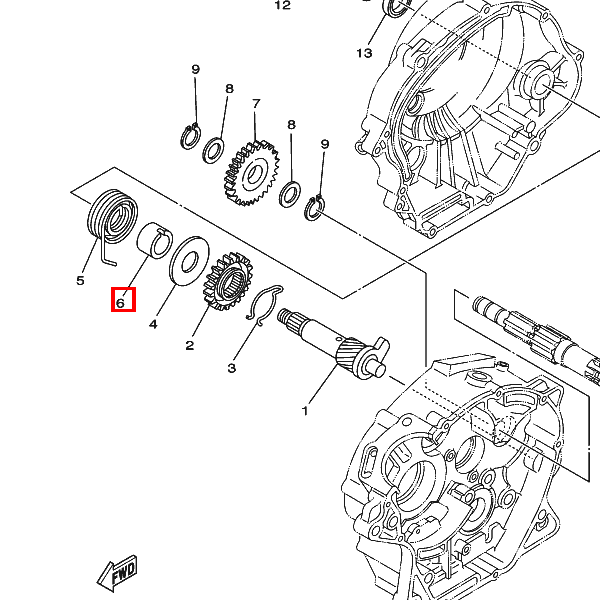 12
13
9
8
7
8
9
5
6
4
2
3
1
FWD