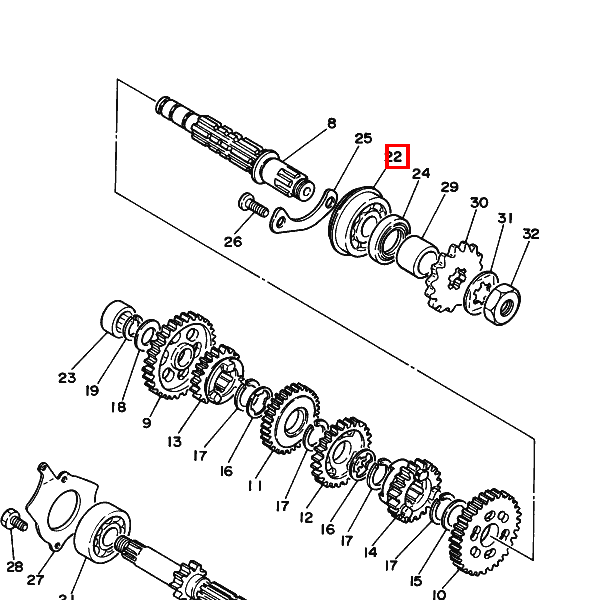 8
25
22
24
29
30
31
32
26
23
19
18
9
13
17
16
11
17
12
16
17
14
17
15
10
28
27
21