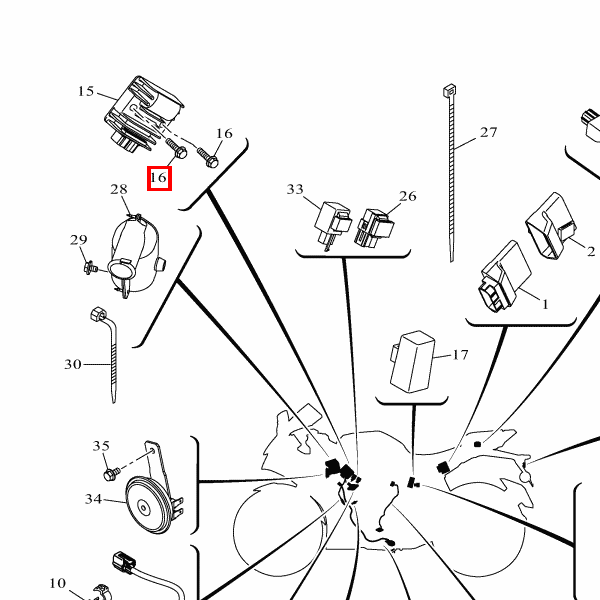 15
16
16
28
29
30
33
26
27
2
1
17
35
34
10