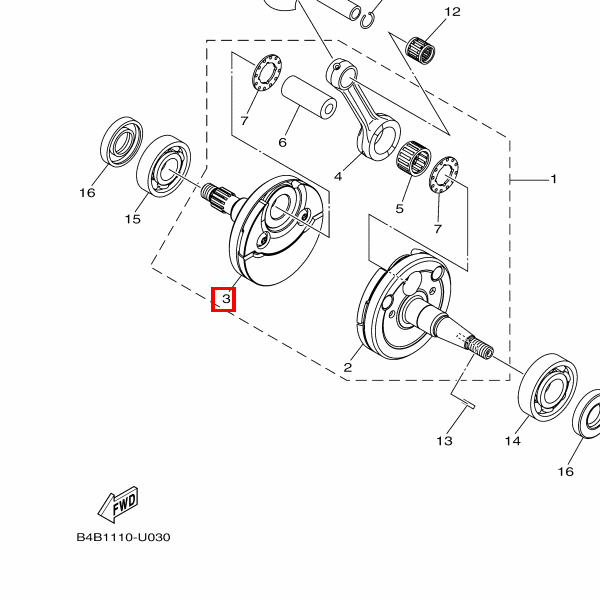 12
7
6
4
5
7
1
16
15
3
2
13
14
16
FWD
B4B1110-U030