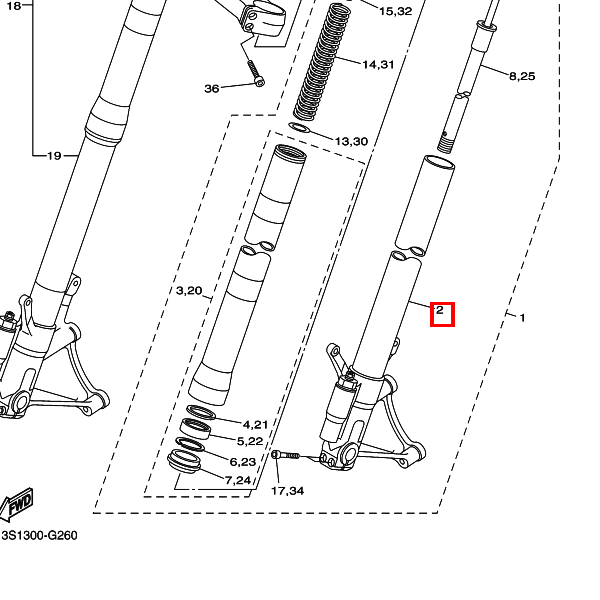 18
15,32
14,31
8,25
36
13,30
19
3,20
2
1
4,21
5,22
6,23
7,24
17,34
FWD
3S1300-G260