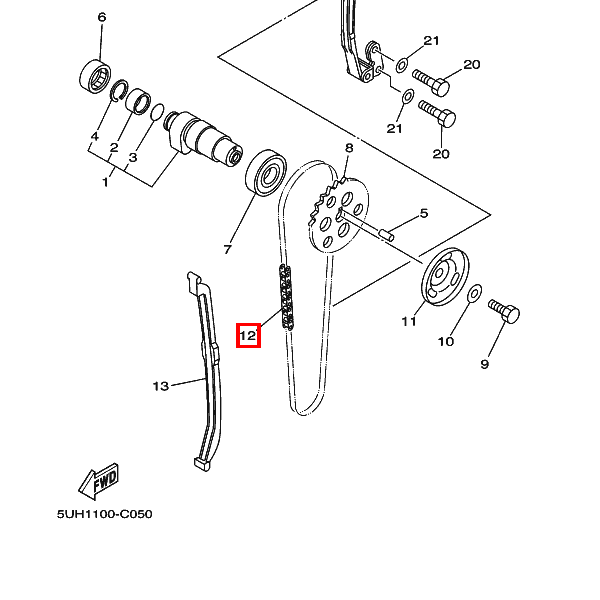 6
21
20
21
20
4
2
3
1
8
5
7
11
10
9
12
13
FWD
5UH1100-C050