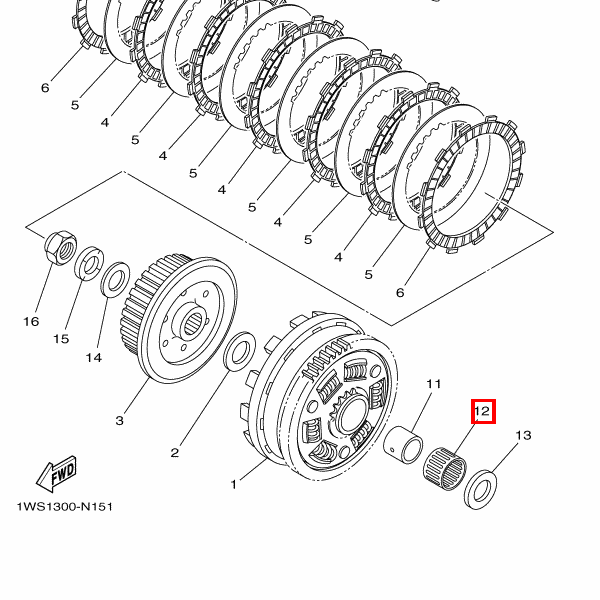 6
5
4
5
4
5
4
5
4
5
4
5
6
16
15
14
3
2
1
11
12
13
FWD
1WS1300-N151