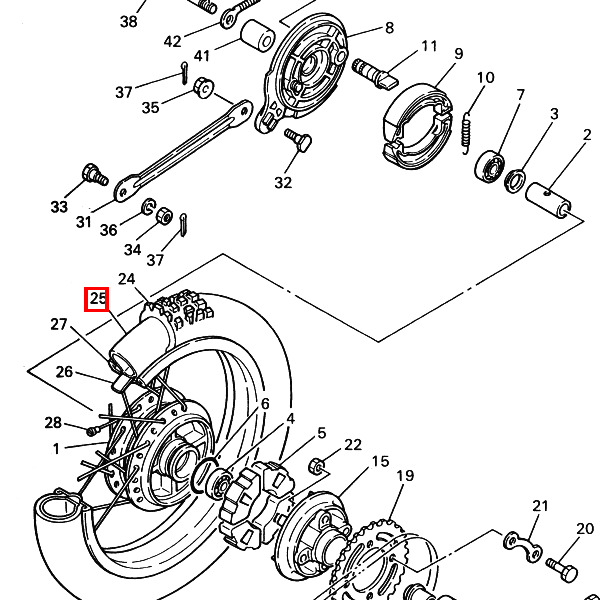 38
42
41
8
11
9
10
7
3
2
37
35
32
33
31
36
34
37
24
25
27
26
28
1
6
4
5
22
15
19
21
20