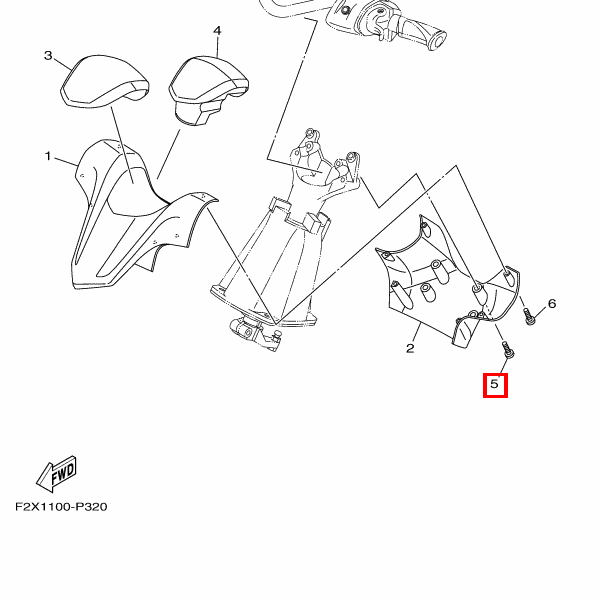 3
4
1
6
2
5
FWD
F2X1100-P320