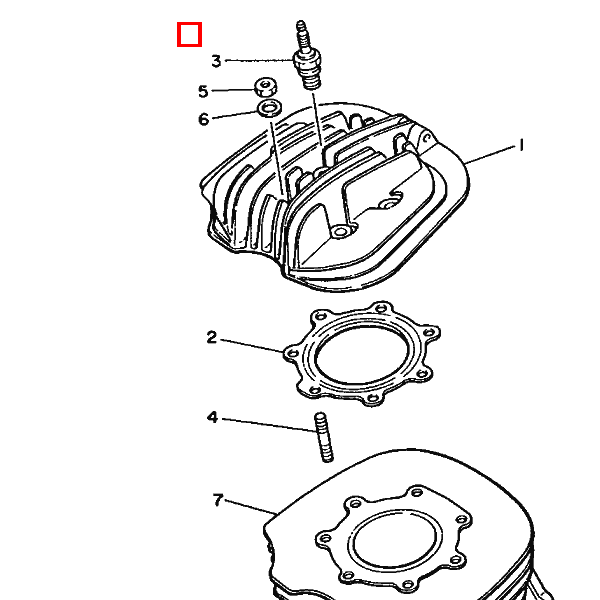 3
5
6
1
2
4
7