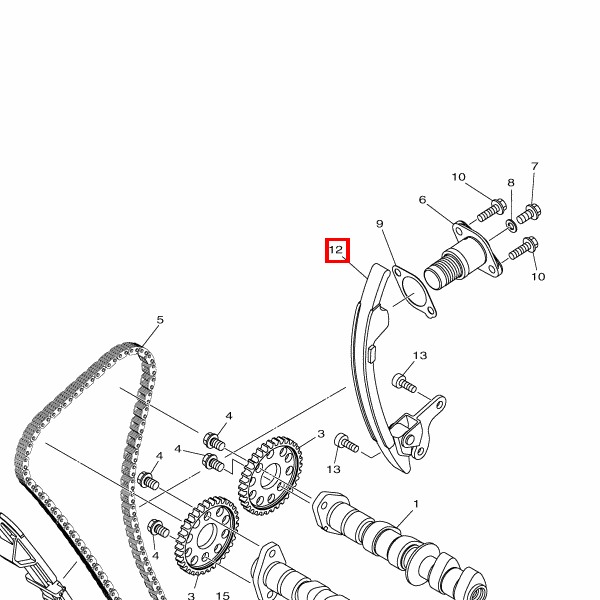 10
8
7
6
9
12
10
5
13
4
3
4
4
13
1
4
3
15