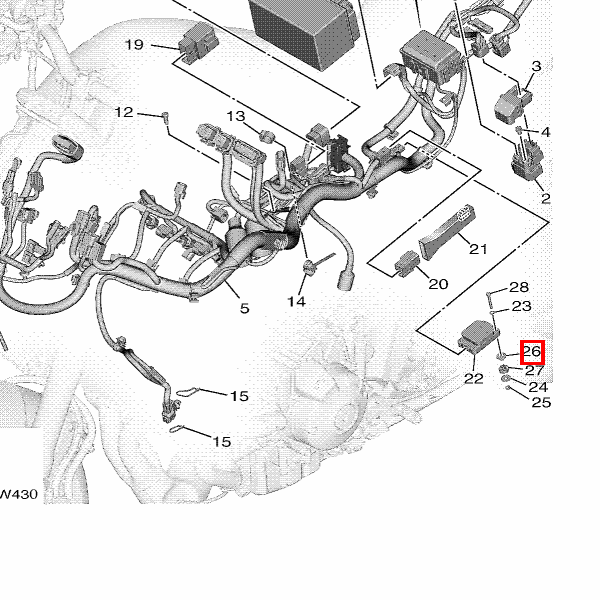 19
3
12
13
4
2
21
20
5
14
28
23
26
22
27
24
25
15
15
W430