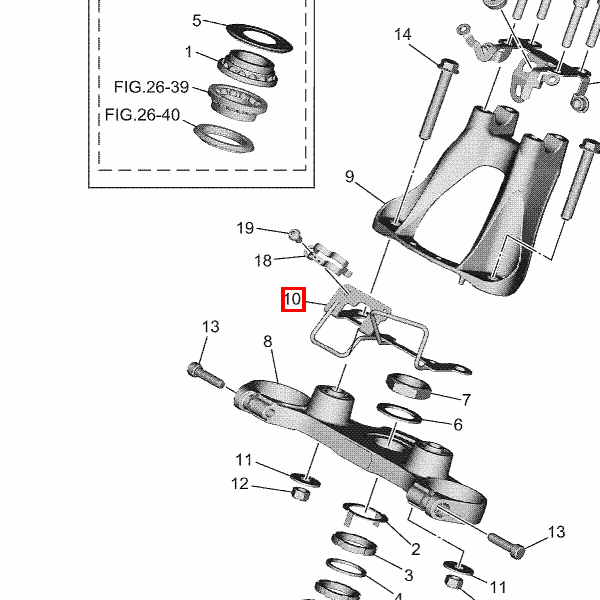 5
1
FIG.26-39
FIG.26-40
14
9
19
18
10
13
8
7
6
11
12
2
3
4
13
11