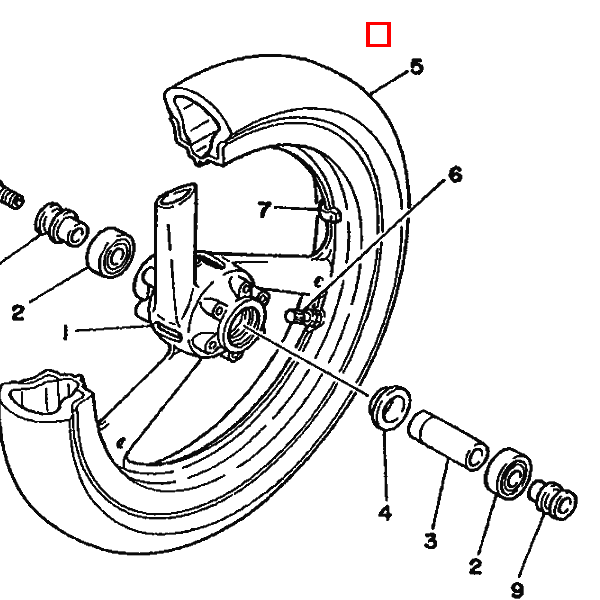 5
6
7
2
1
4
3
2
9