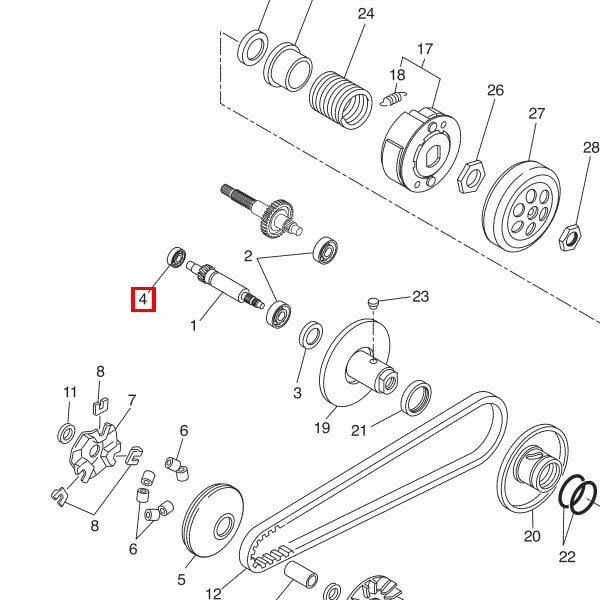 24
17
18
26
27
28
2
4
1
23
3
19
21
8
11
7
6
8
6
5
12
20
22