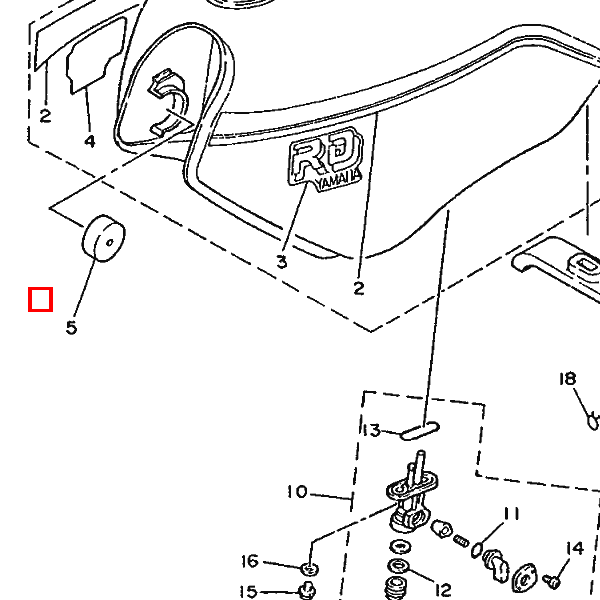 2
4
RD
YAMAHA
3
2
5
18
13
10
11
14
16
12
15