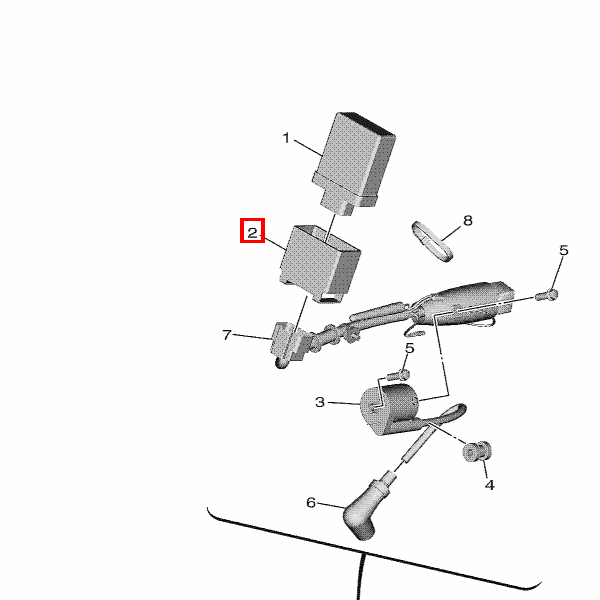 1
2
8
5
7
5
3
4
6