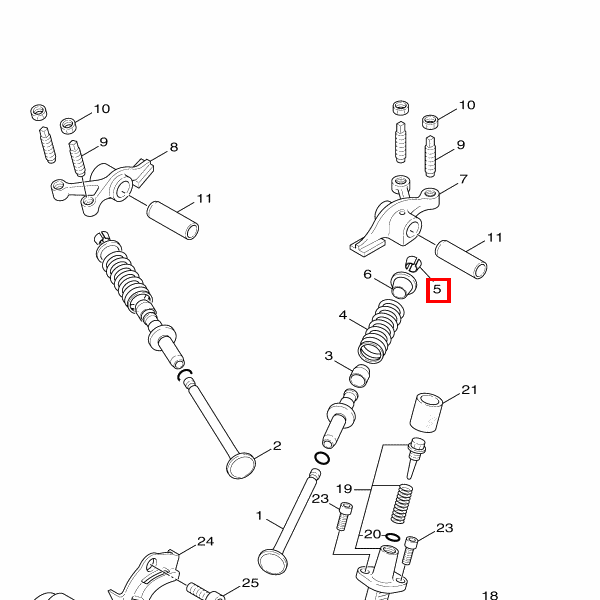 10
9
8
11
10
9
7
11
6
5
4
3
21
2
19
23
1
20
23
24
25
18