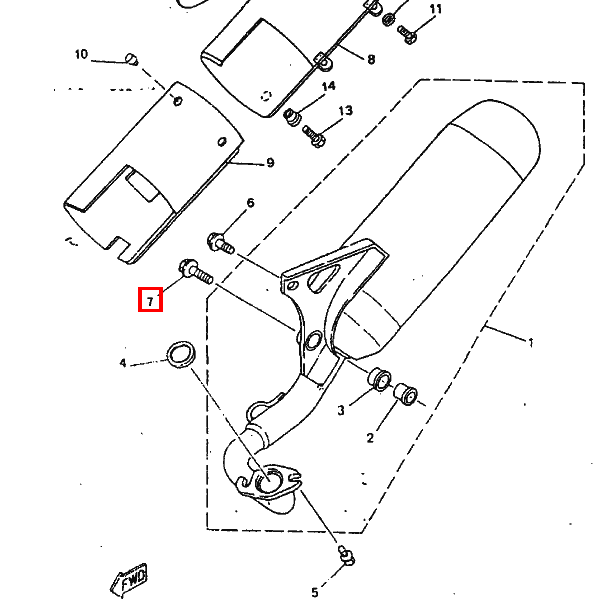 11
10
8
14
13
9
6
7
1
4
3
2
5
FWD