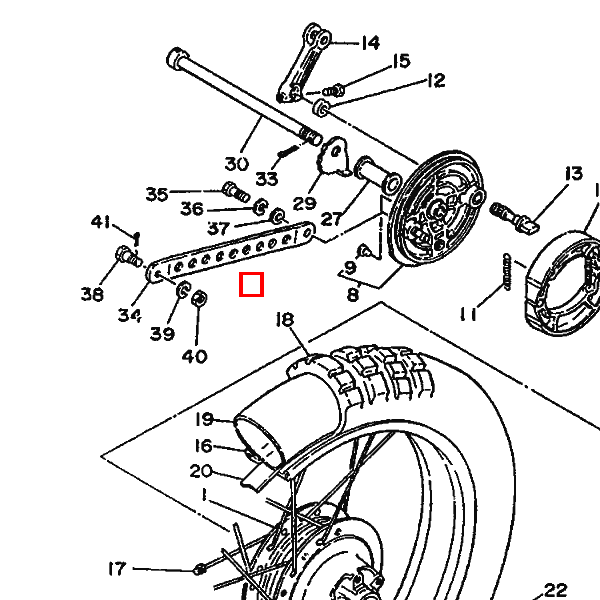 14
15
12
30
33
29
27
13
35
36
37
41
38
34
39
40
9
8
11
18
19
16
20
1
17
22