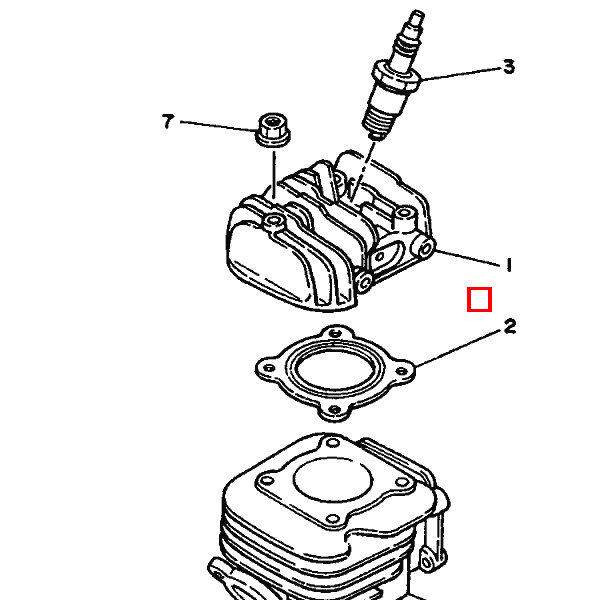 3
7
1
2