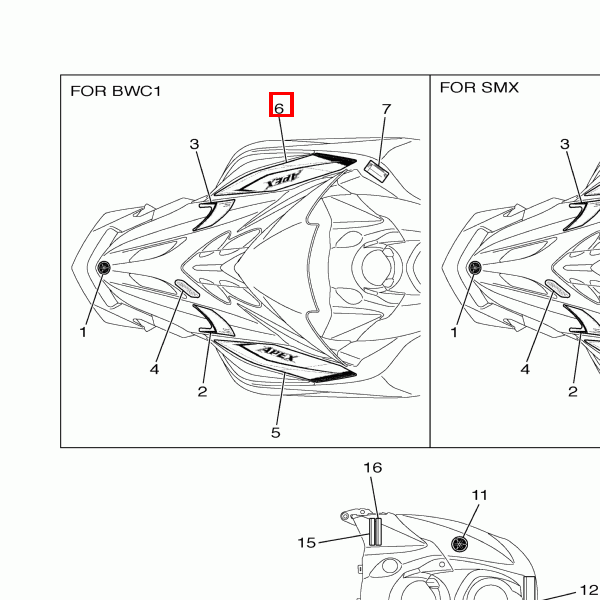 FOR BWC1

6
7
3
APEX
1
4
2
APEX
5

FOR SMX

3
1
4
2

16
11
15
12