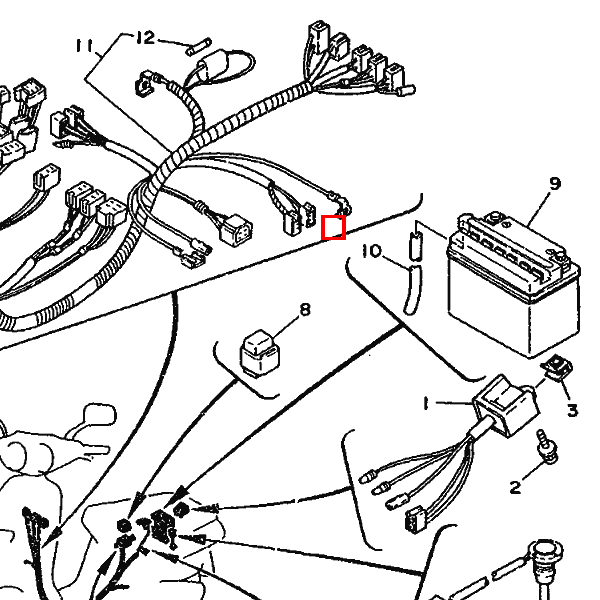 11
12
9
10
8
1
3
2