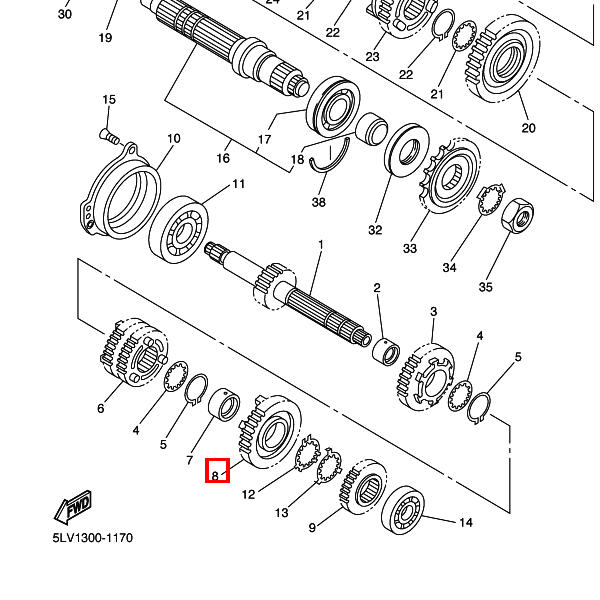 30
19
24
21
22
23
22
21
20
15
10
16
17
18
38
11
32
33
34
35
1
2
3
4
5
6
4
5
7
8
12
13
9
14
FWD
5LV1300-1170