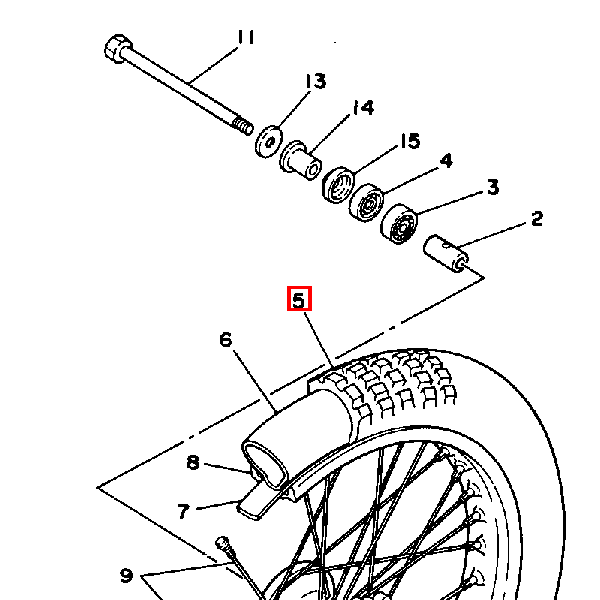 11
13
14
15
4
3
2
5
6
8
7
9