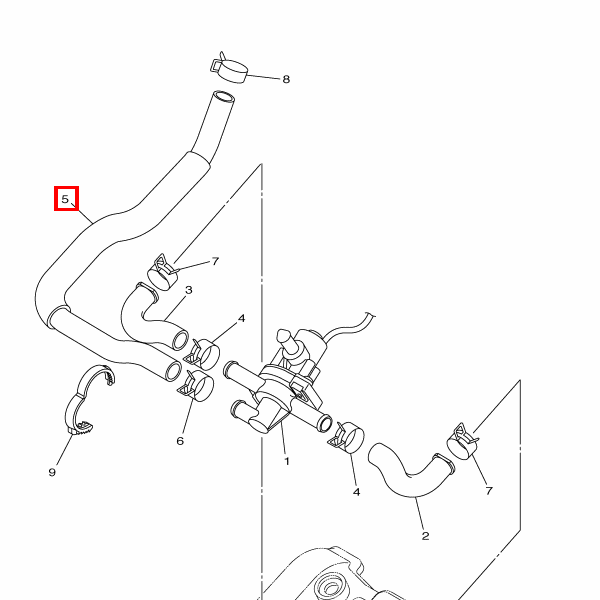 8

5

7

3

4

6

9

1

4

7

2