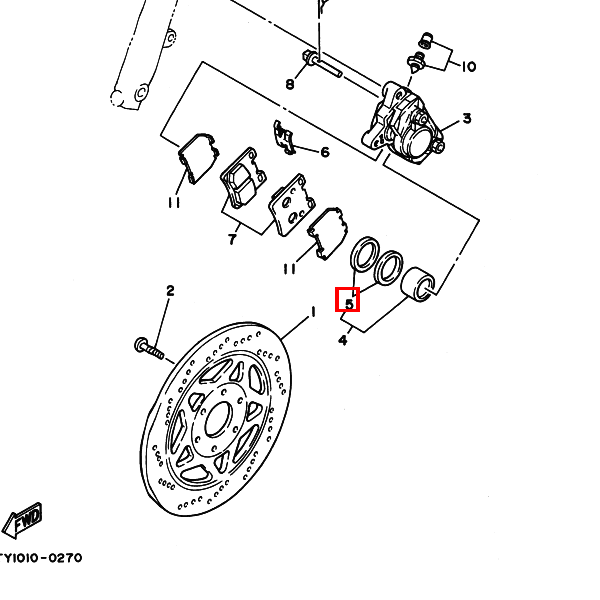 10
8
3
6
11
7
11
5
4
2
1
FWD
TY1010-0270