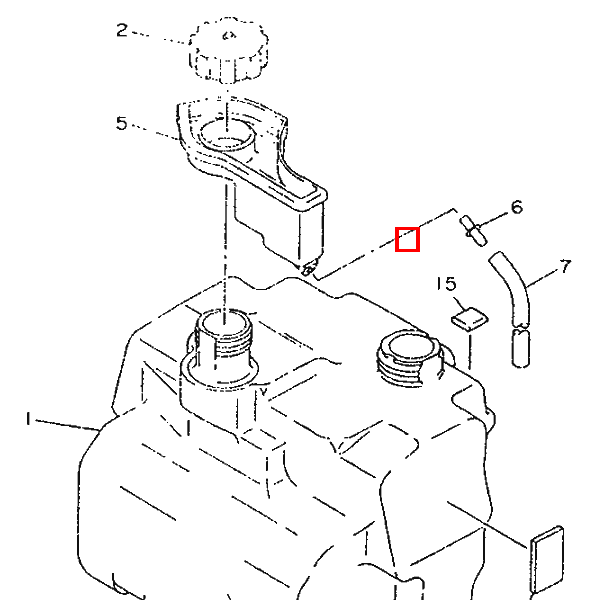 2
5
6
7
15
1