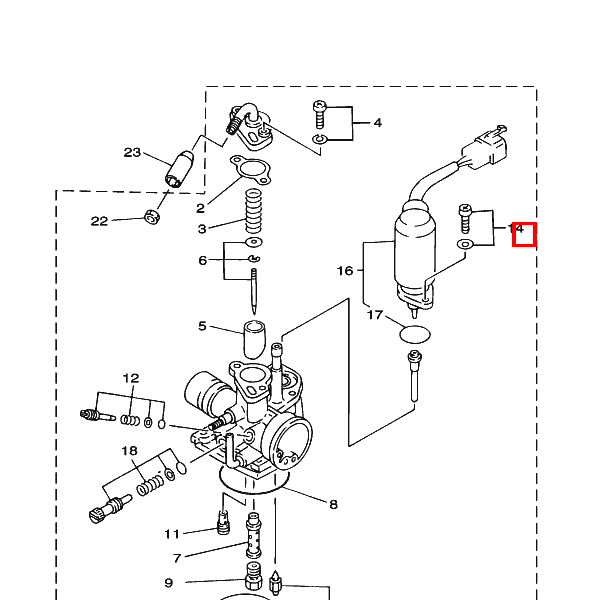 4
23
2
22
3
14
6
16
17
5
12
18
8
11
7
9