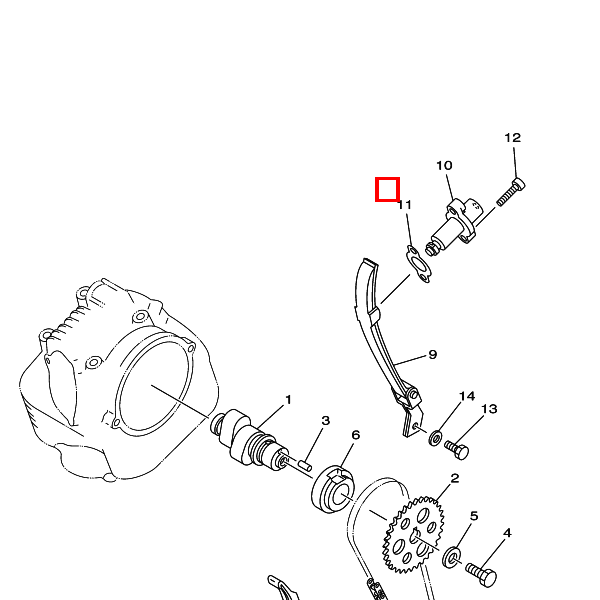 12
10
11
9
14
13
1
3
6
2
5
4