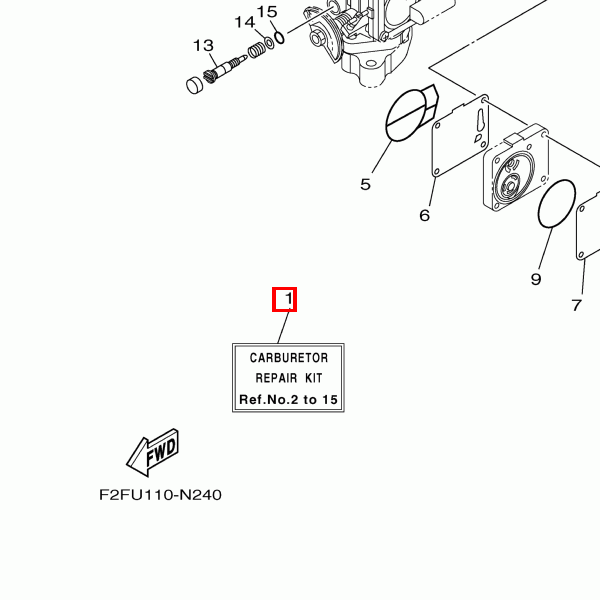 15
14
13
5
6
9
7
1
CARBURETOR
REPAIR KIT
Ref.No.2 to 15
FWD
F2FU110-N240