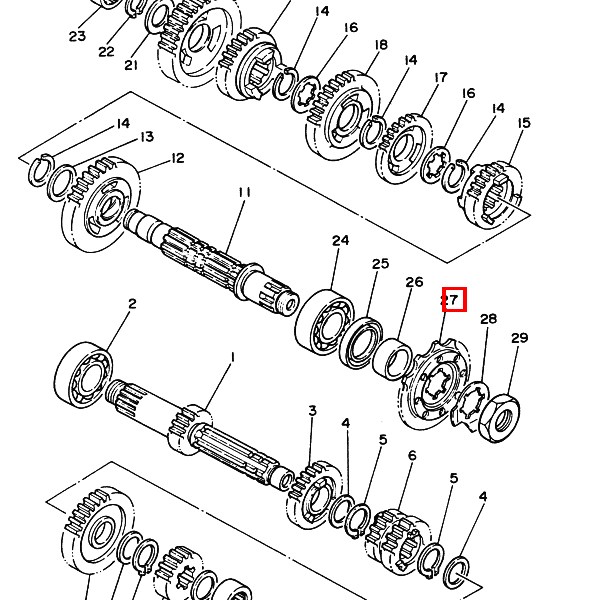 23
22
21
14
16
18
14
17
16
14
15
14
13
12
11
24
25
26
27
28
29
2
1
3
4
5
6
5
4