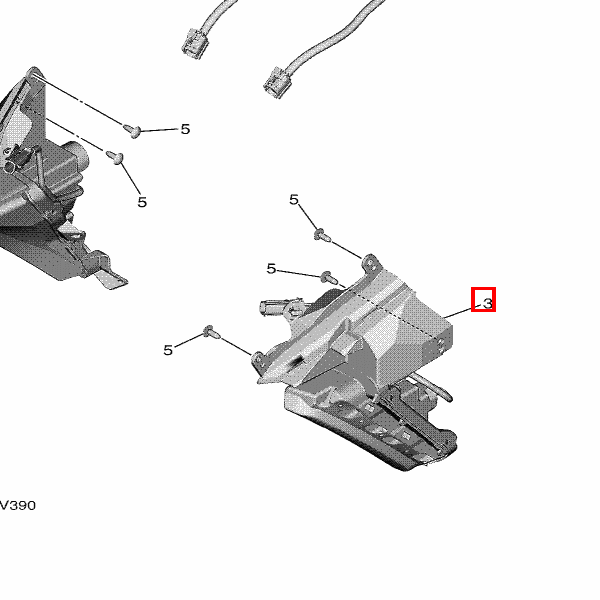 5
5
5
5
3
5
V390