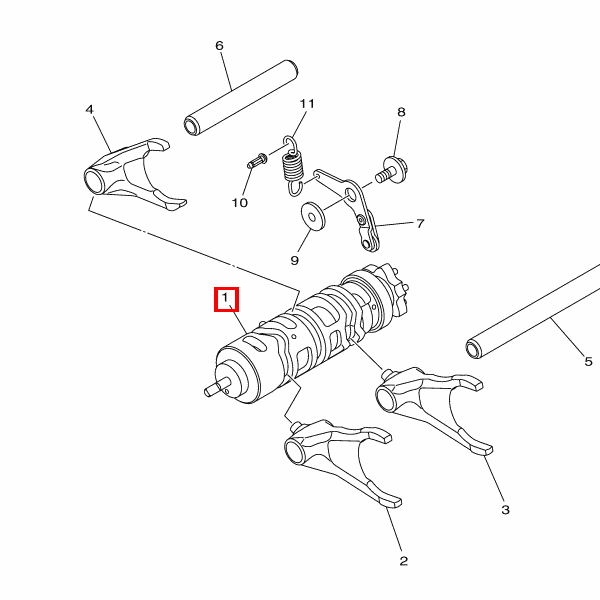 6
4
11
8
10
7
9
1
5
3
2