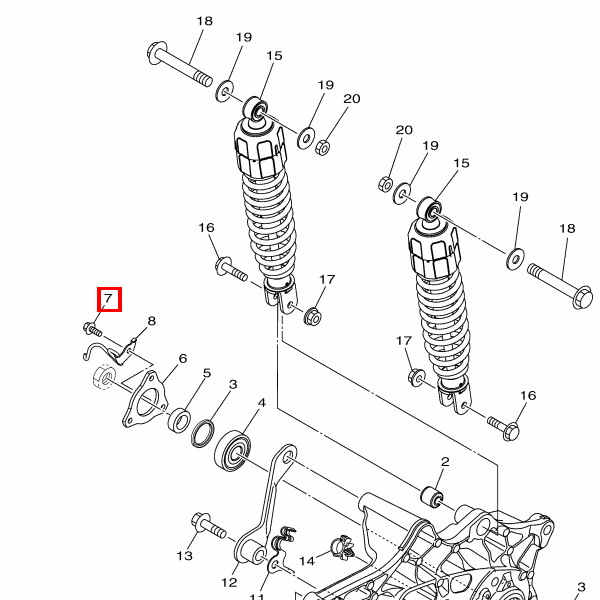 18
19
15
19
20
20
19
15
19
18
16
17
7
8
6
5
3
4
17
16
2
13
12
11
14
3