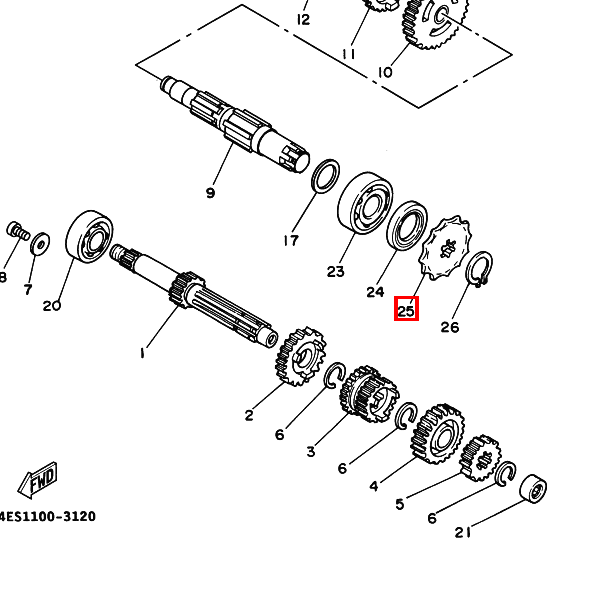 12
11
10
9
17
23
24
25
26
8
7
20
1
2
6
3
6
4
5
6
21
FWD
4ES1100-3120