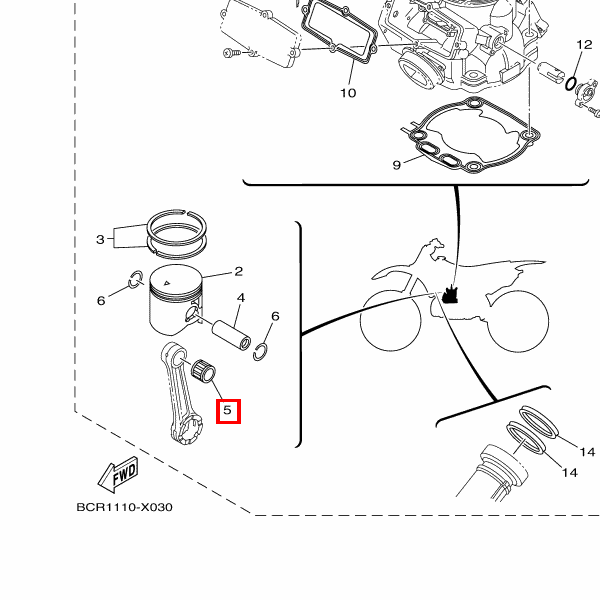 12

10

9

3

2

6

4

6

5

14

14

FWD

BCR1110-X030