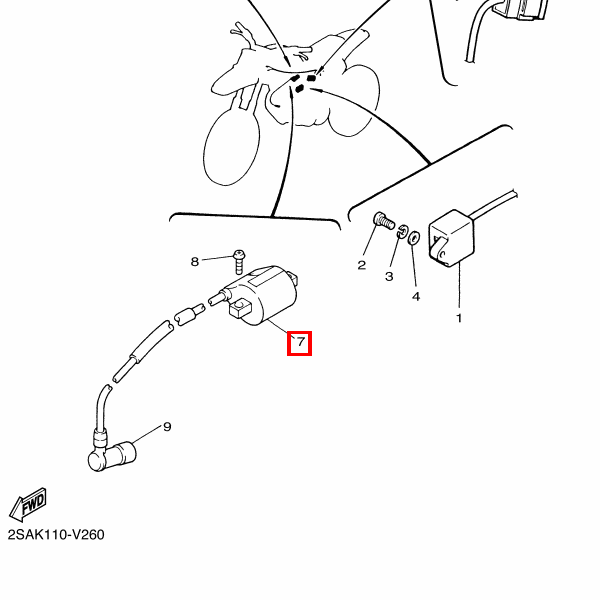 8
2
3
4
1
7
9
FWD
2SAK110-V260