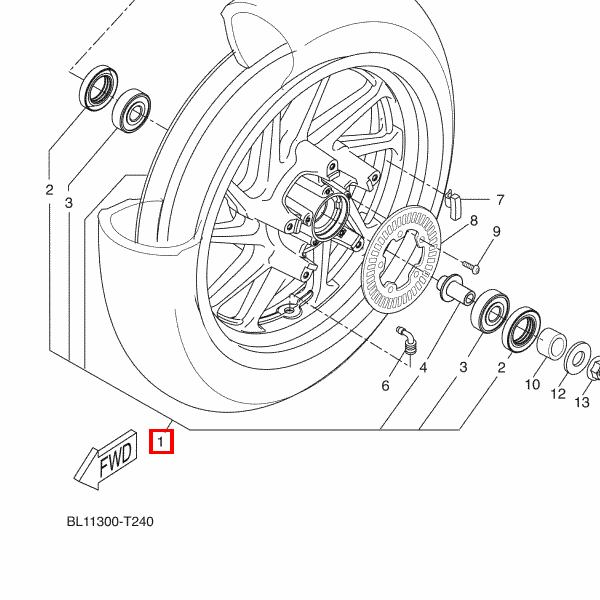 2
3
7
8
9
6
4
3
2
10
12
13
1
FWD
BL11300-T240