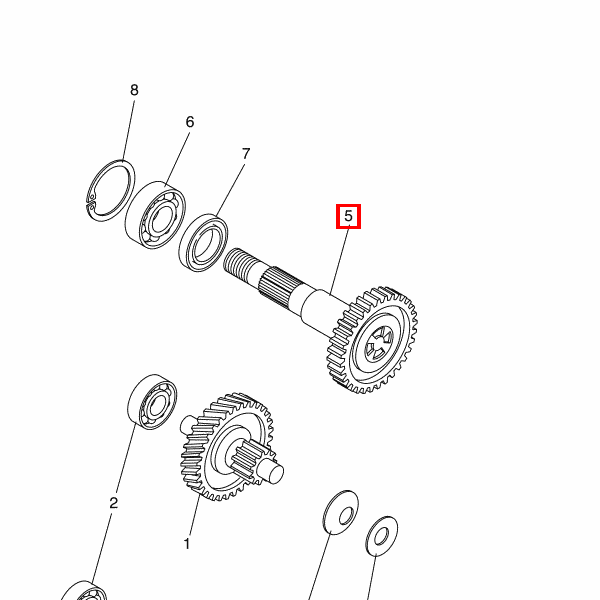 8
6
7
5
2
1