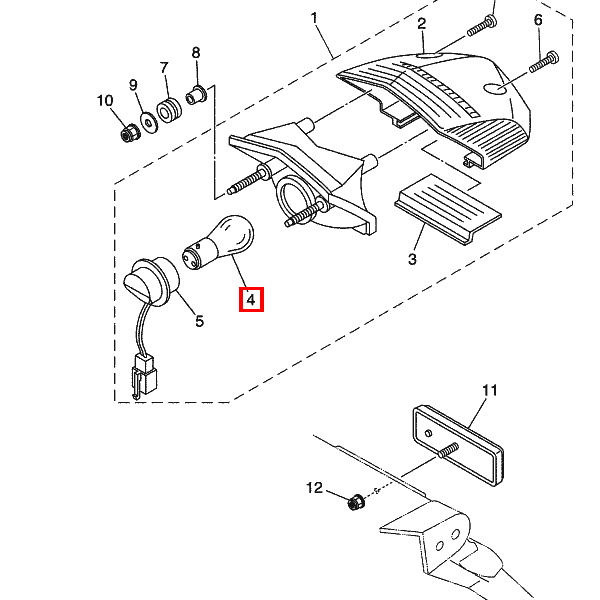 1
2
6
8
7
9
10
3
4
5
11
12