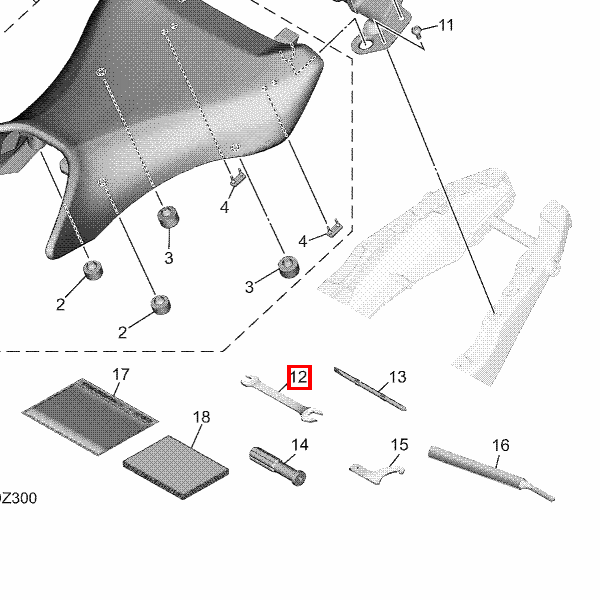 11

4

4

3

3

2

2

17

12

13

18

14

15

16

Z300