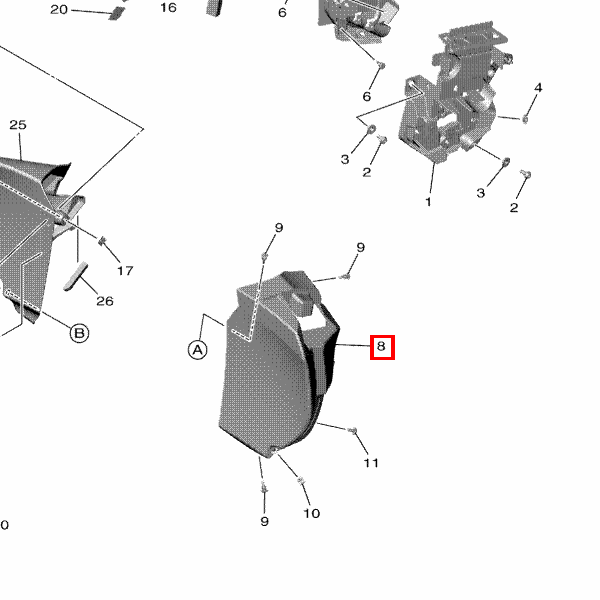 20
16
6
6
4
3
2
1
3
2
25
17
26
B
9
9
A
8
11
9
10
0