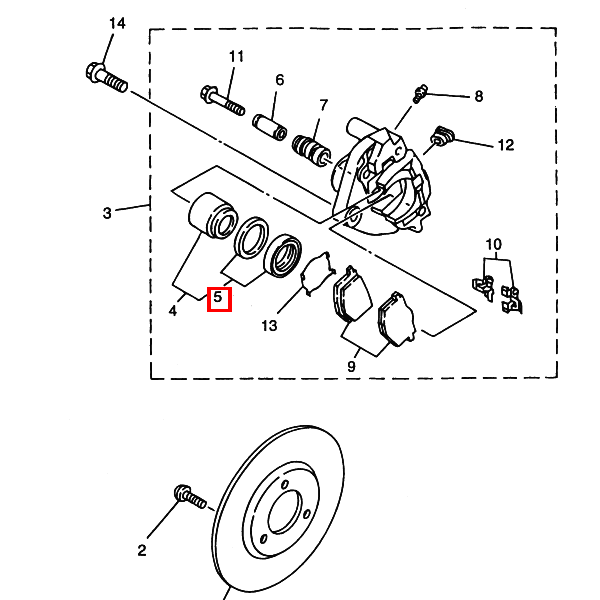 14
11
6
7
8
12
3
10
4
5
13
9
2