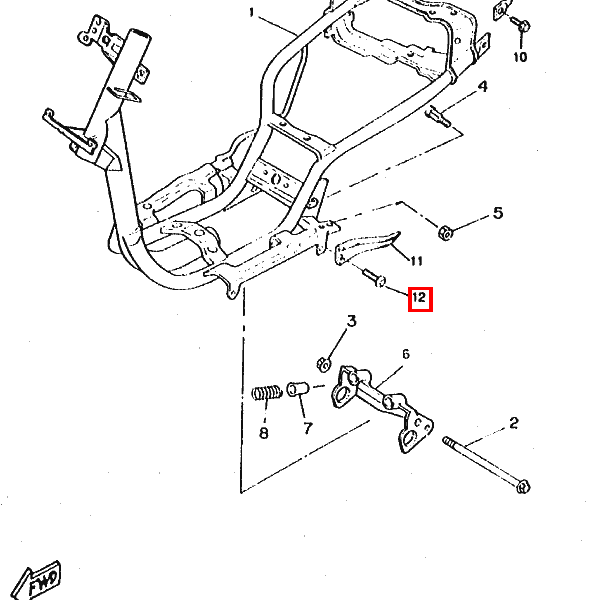 1
10
4
5
11
12
3
6
8
7
2
FWD