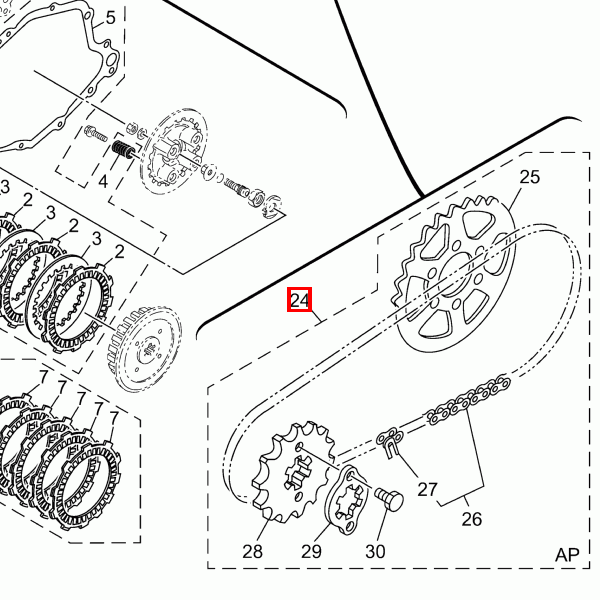 5
4
3
2
3
2
3
2
7
7
7
7
7
24
25
27
26
28
29
30
AP