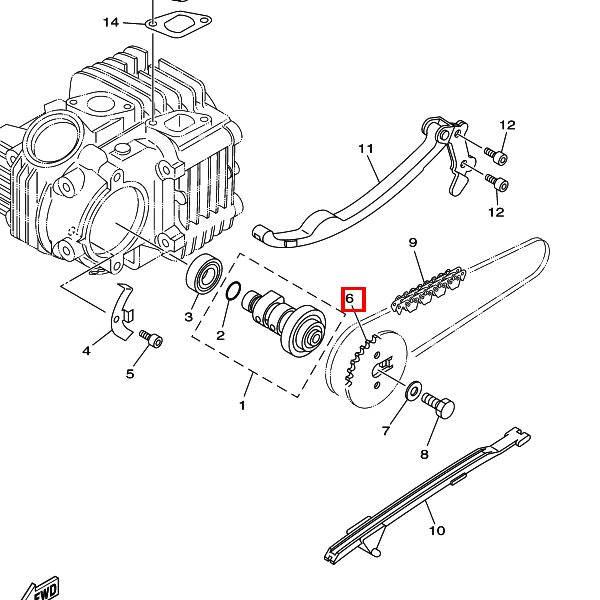 14
12
11
12
9
6
3
2
4
5
1
7
8
10
FWD