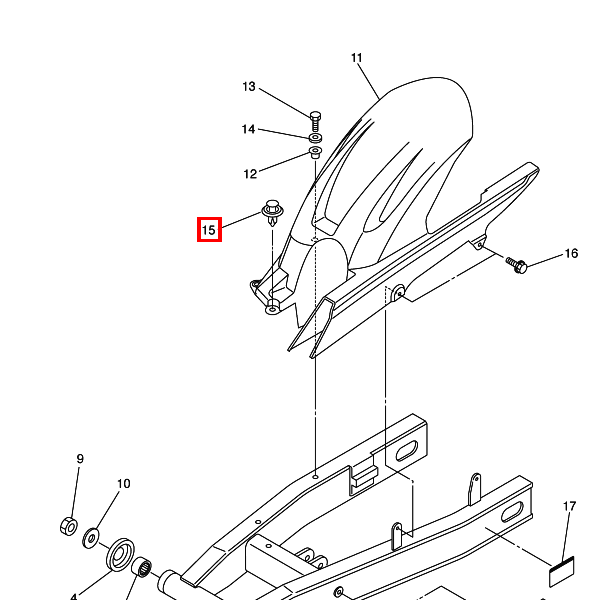 11
13
14
12
15
16
9
10
17
4